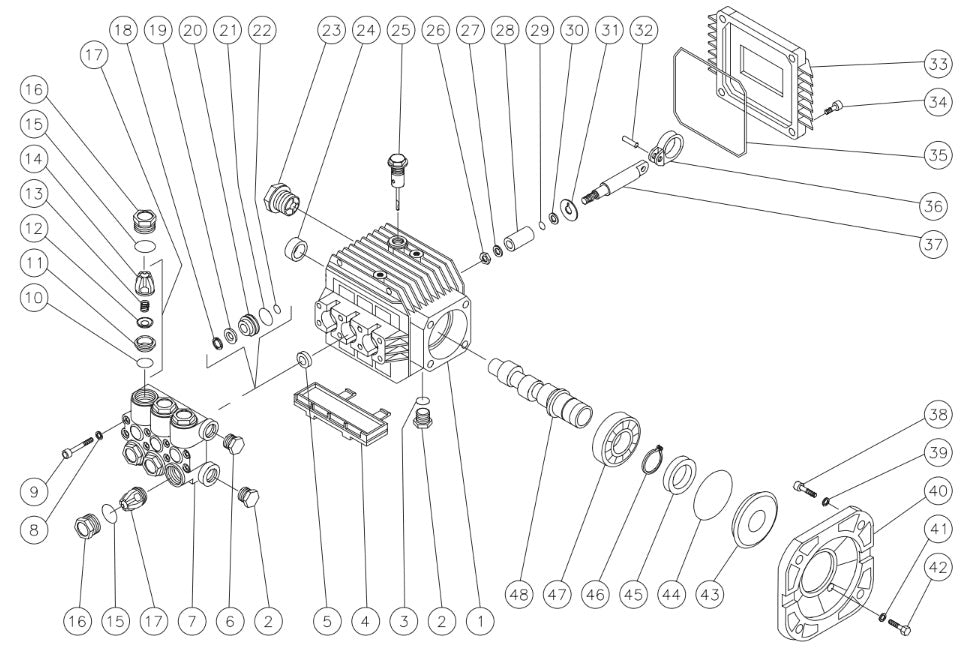 18 19 20 21 22 23 24 25 26 27 28 29 30 31 32
17
16
15
14
13
12
11
10
33
34
35
36
37
38
39
40
41
42
9
8
16 15 17 7 6 2 5 4 3 2 1 48 47 46 45 44 43