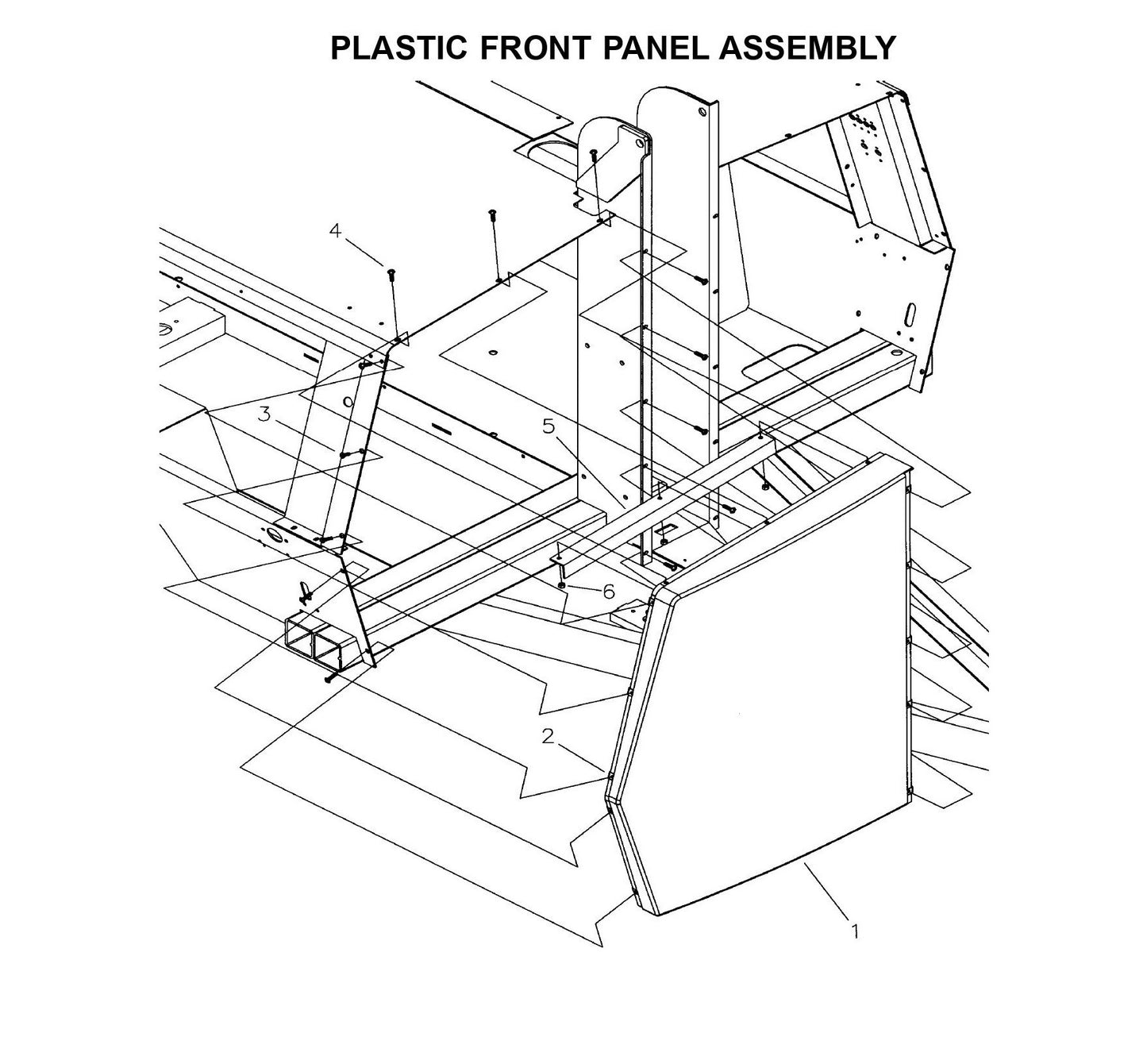 PLASTIC FRONT PANEL ASSEMBLY

4

3

5

6

2

1