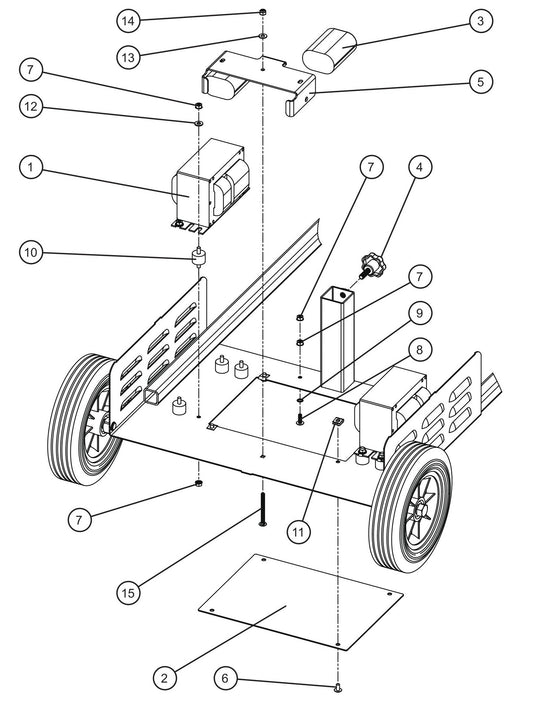 14
3
13
5
7
12
1
7
4
10
7
9
8
7
11
15
2
6