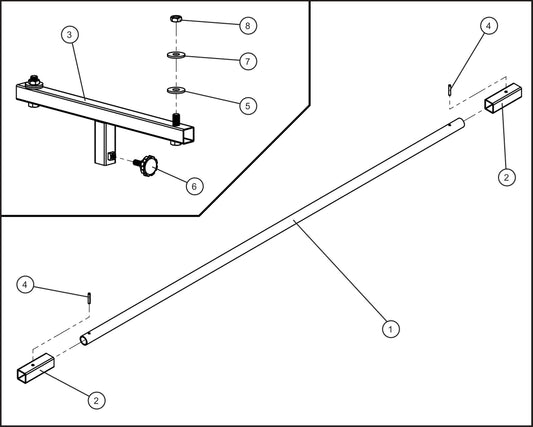 3
8
7
5
6
4
2
1
4
2