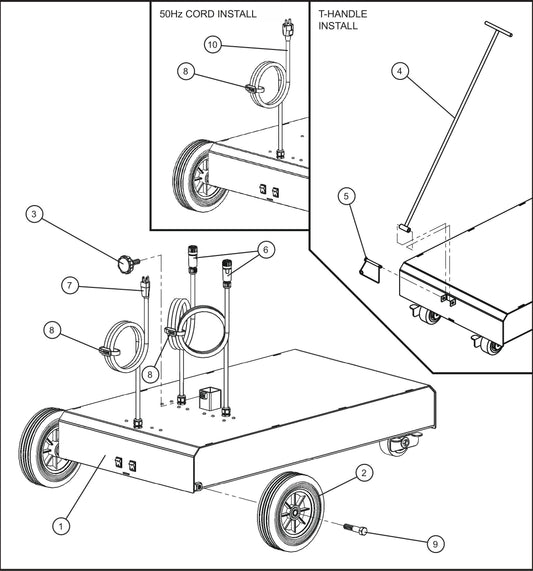 50Hz CORD INSTALL

10

8

T-HANDLE INSTALL

4

5

3

6

7

8

8

2

1

9