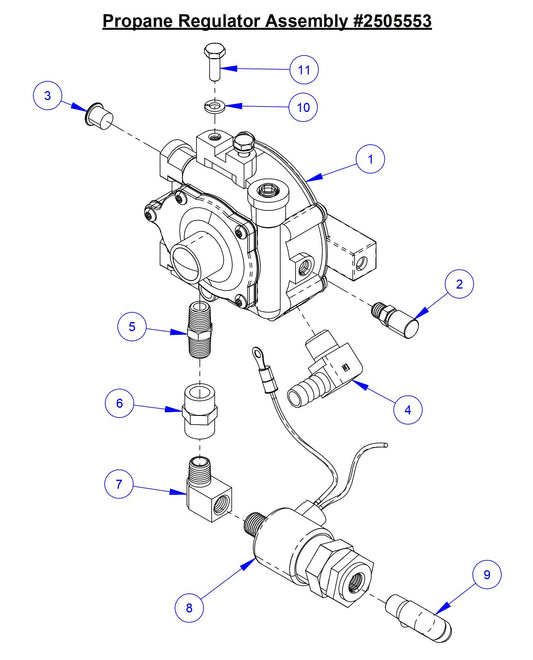 Propane Regulator Assembly #2505553

11

3

10

1

2

5

4

6

7

9

8