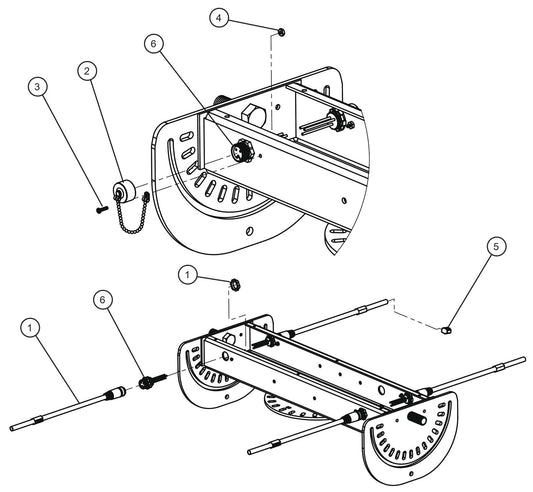 4
6
2
3
5
1
6
1