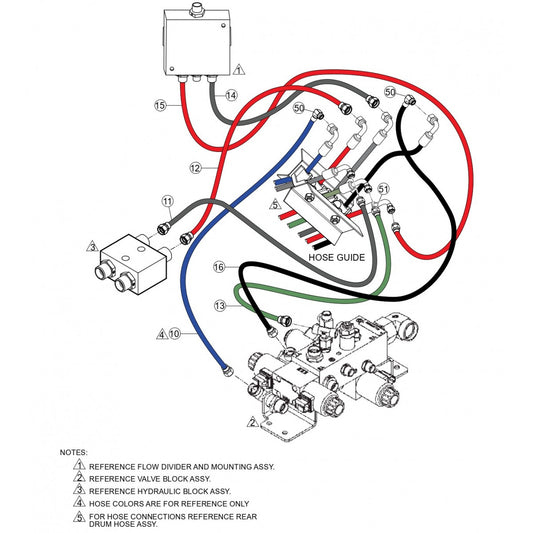 1
15
14
50
50
12
11
5
51
3
HOSE GUIDE
16
13
4 10
2

NOTES:
1 REFERENCE FLOW DIVIDER AND MOUNTING ASSY.
2 REFERENCE VALVE BLOCK ASSY.
3 REFERENCE HYDRAULIC BLOCK ASSY.
4 HOSE COLORS ARE FOR REFERENCE ONLY
5 FOR HOSE CONNECTIONS REFERENCE REAR DRUM HOSE ASSY.