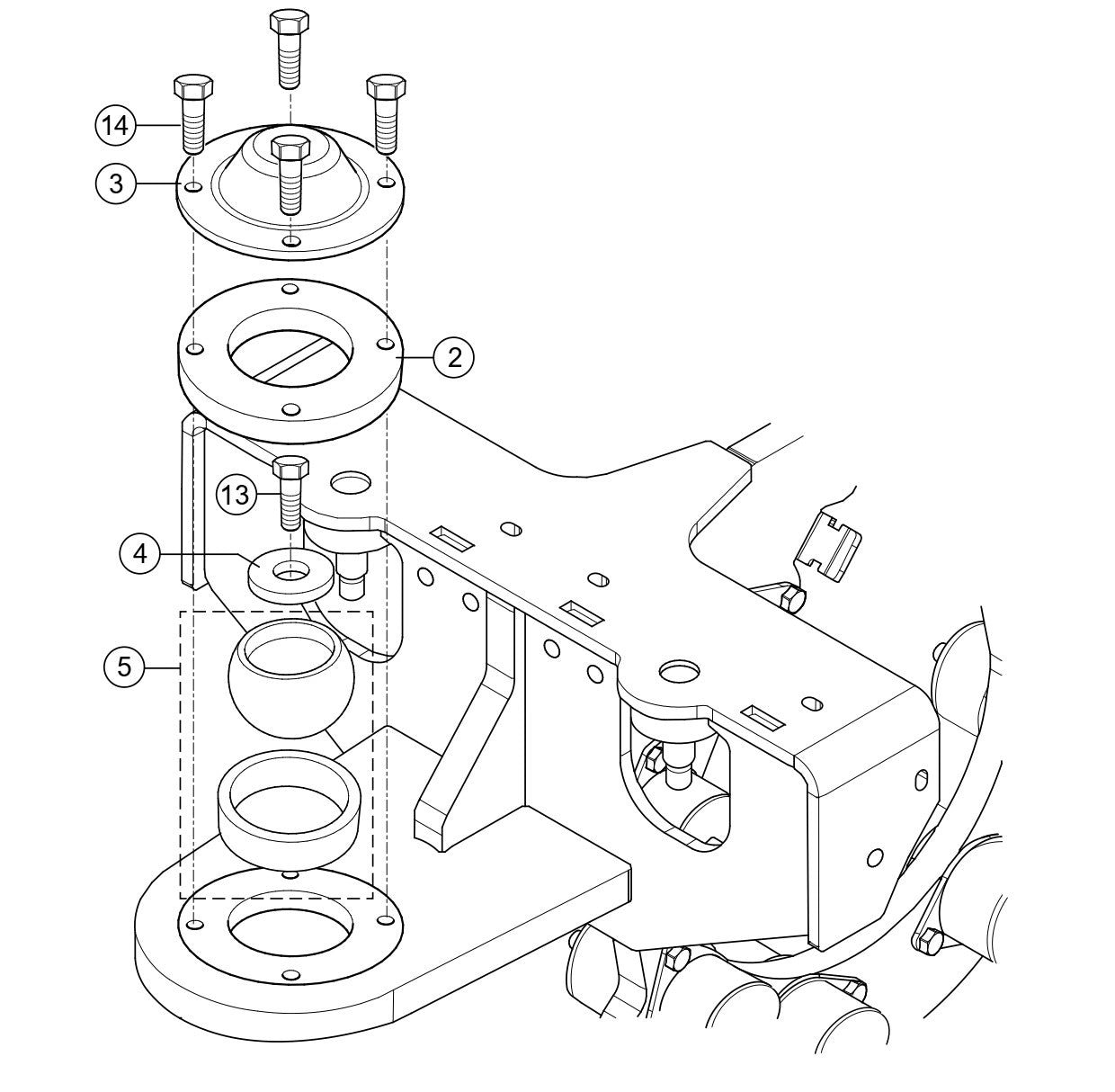 14
3
2
13
4
5