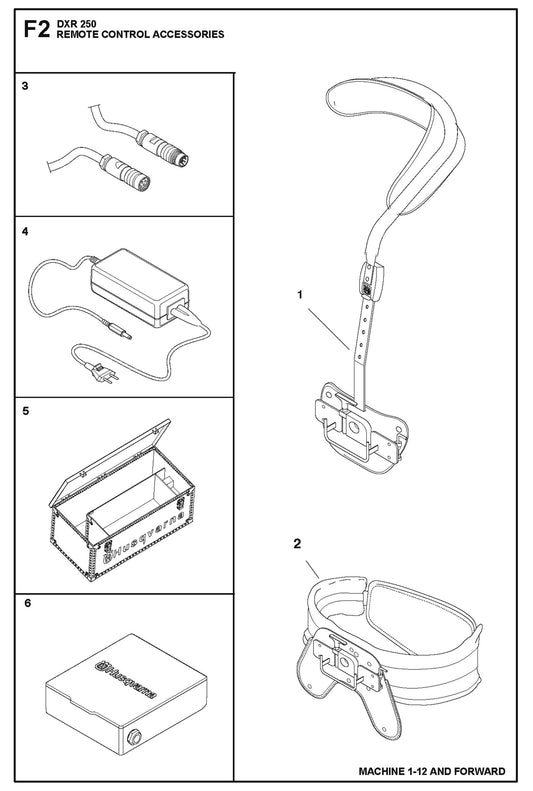 F2 DXR 250
REMOTE CONTROL ACCESSORIES

3

4

5

Husqvarna

6

Husqvarna

1

2

MACHINE 1-12 AND FORWARD