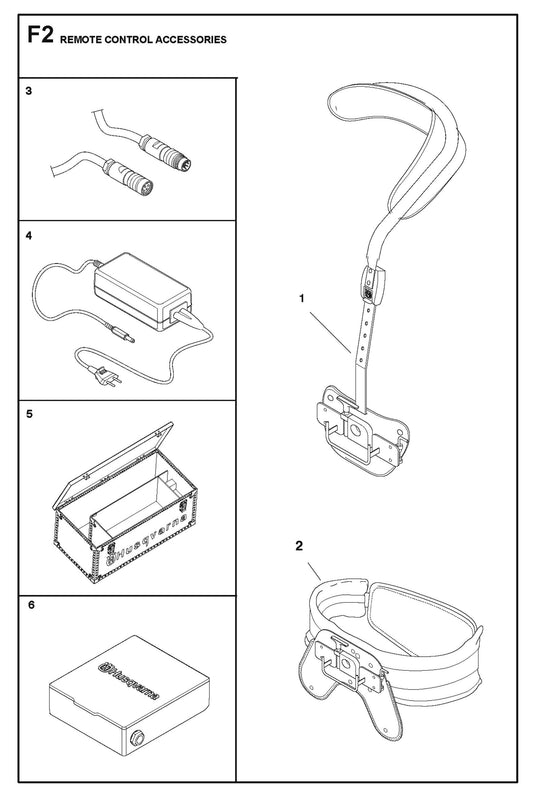 F2 REMOTE CONTROL ACCESSORIES

3

4

5

Husqvarna

6

Husqvarna

1

2