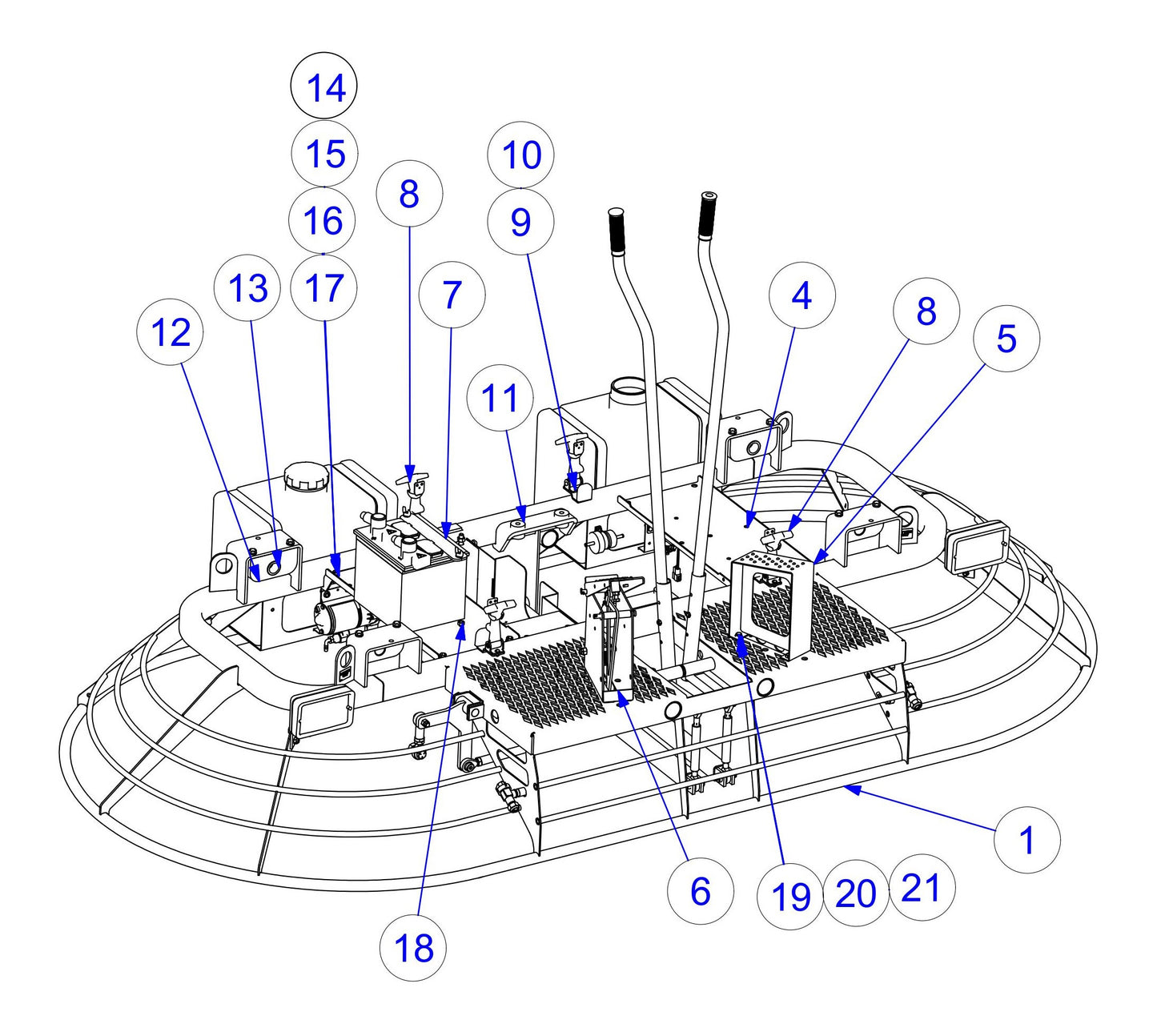 14
15
16
17
13
12
8
7
10
9
11
4
8
5
1
6
19
20
21
18