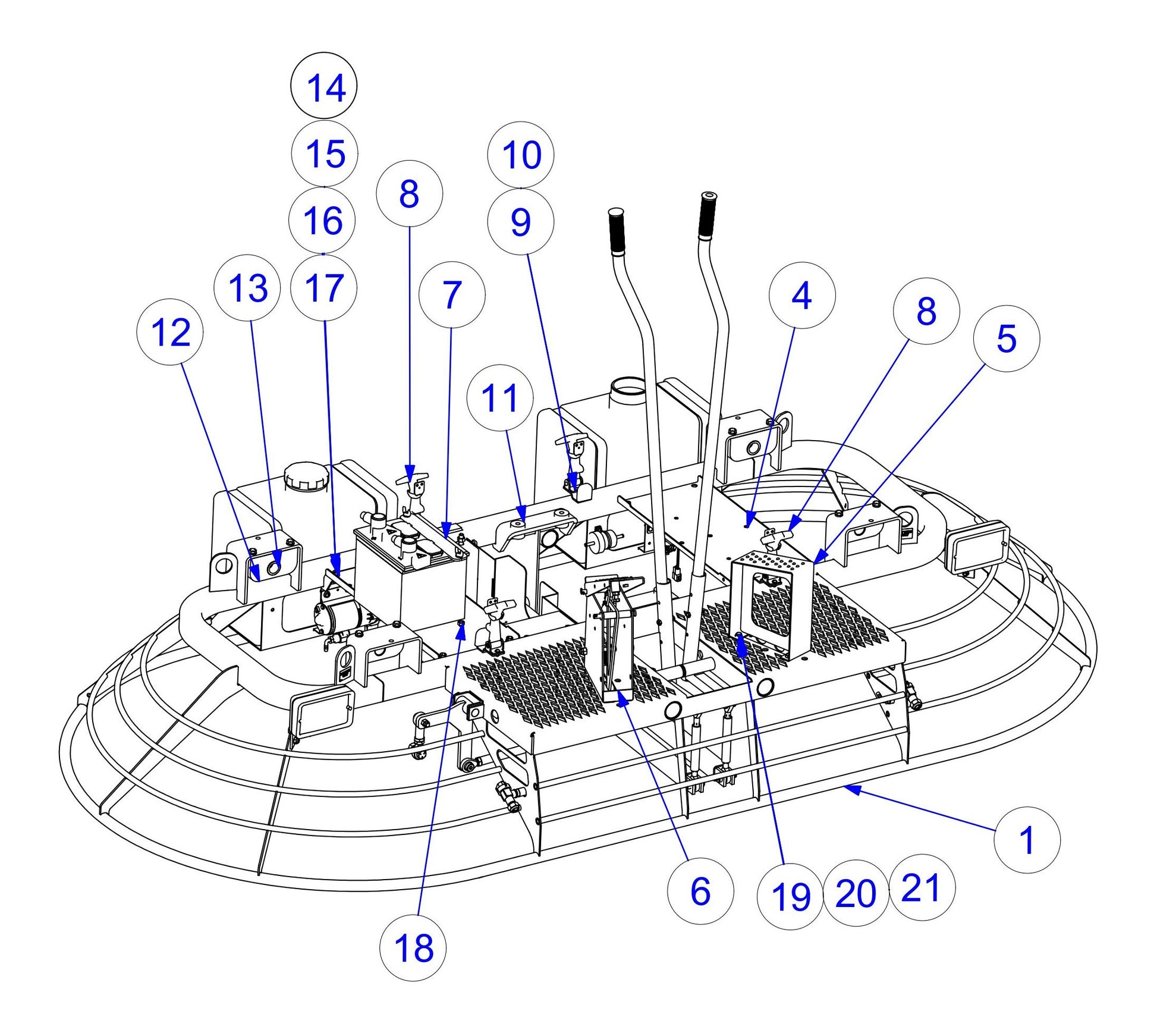 14
15
16
17
13
12
8
7
10
9
11
4
8
5
1
6
19
20
21
18