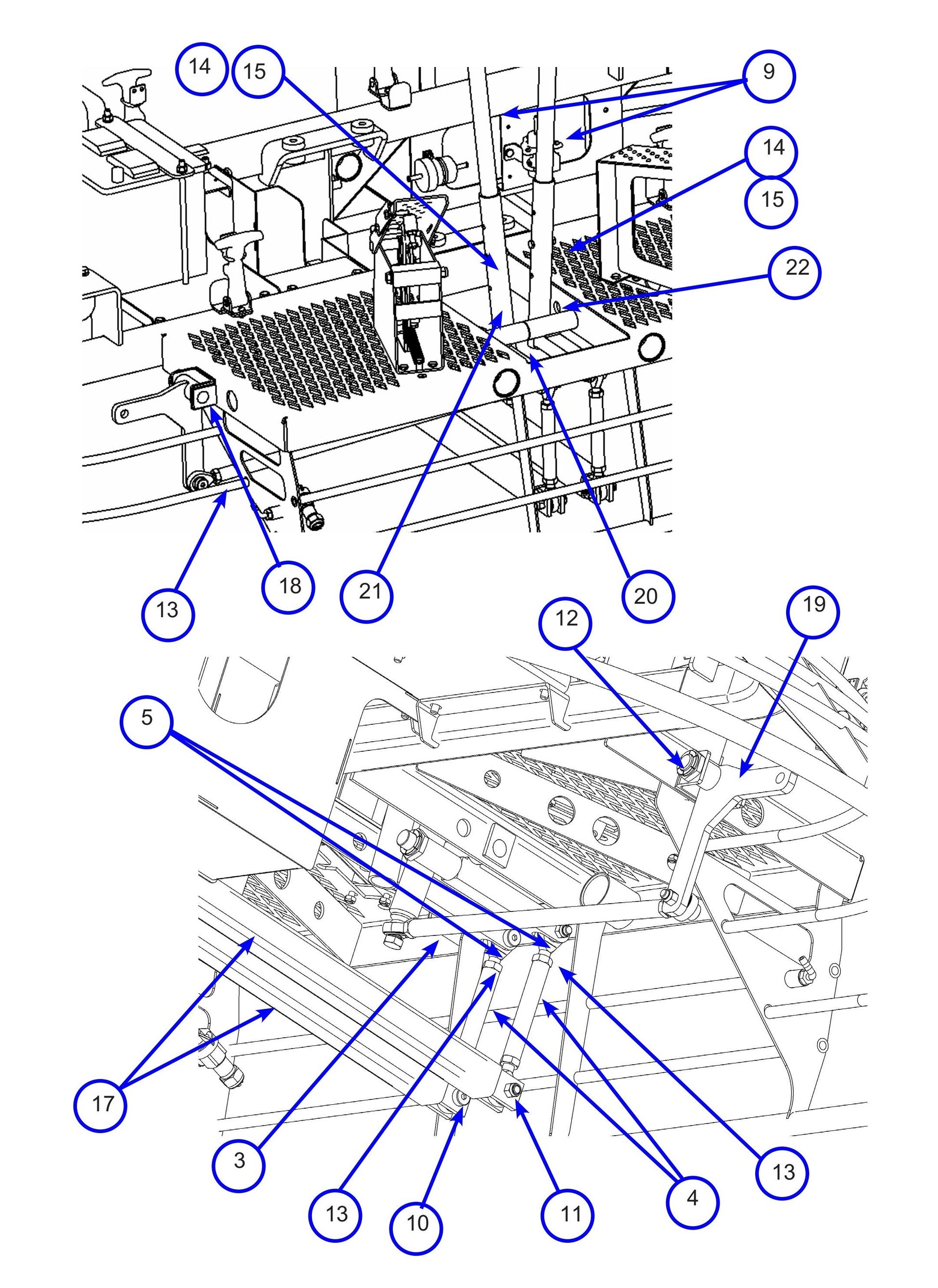 14
15
9
14
15
22
13
18
21
20
12
19
5
17
3
13
10
11
4
13