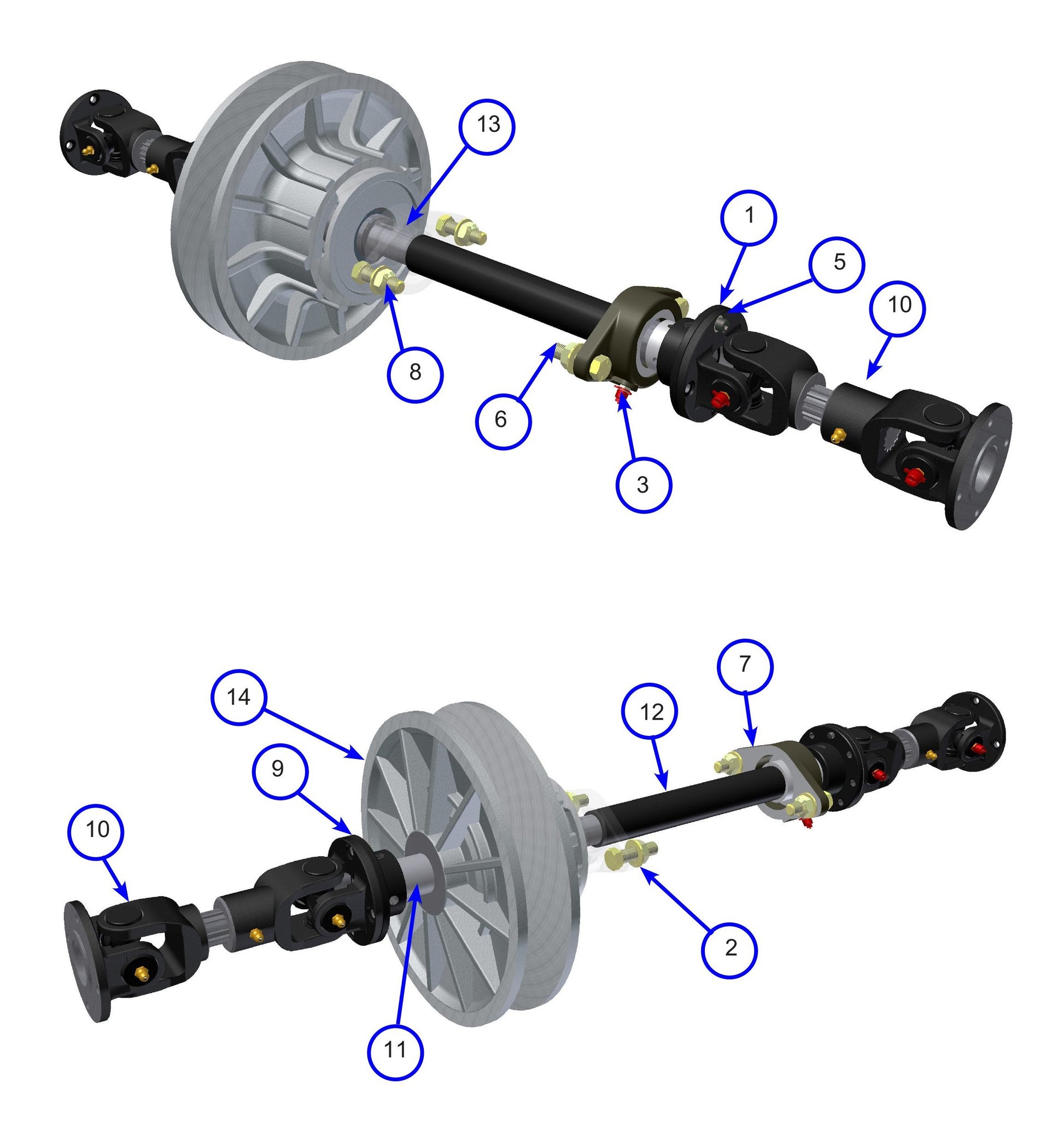 13
1
5
10
8
6
3

7
14
12
9
10
2
11