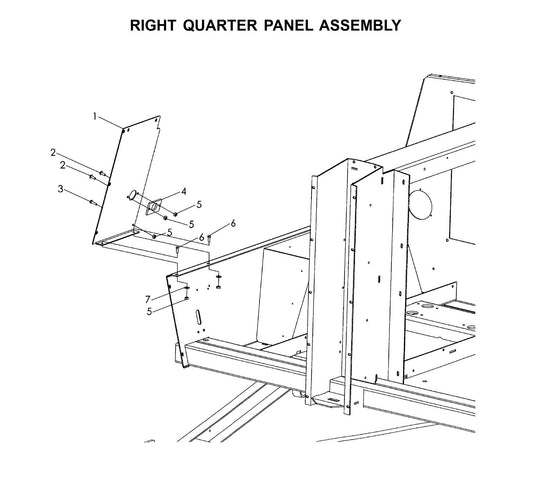 RIGHT QUARTER PANEL ASSEMBLY

1
2
2
3
4
5
5
5
6
6
7
5