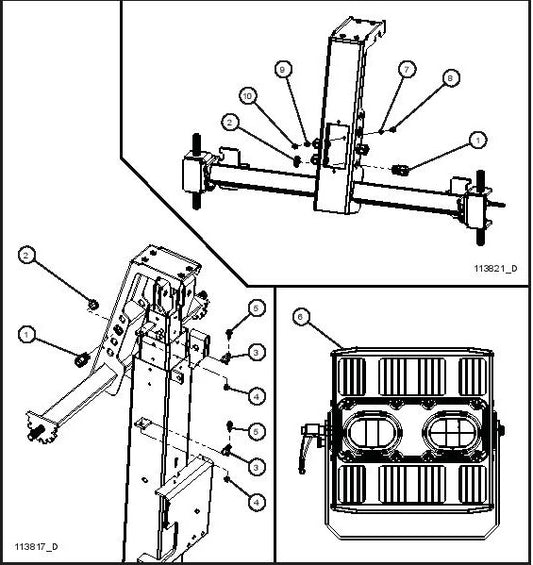 9
7
8
10
2
1
113821_D
2
1
5
3
4
5
3
4
113817_D
6