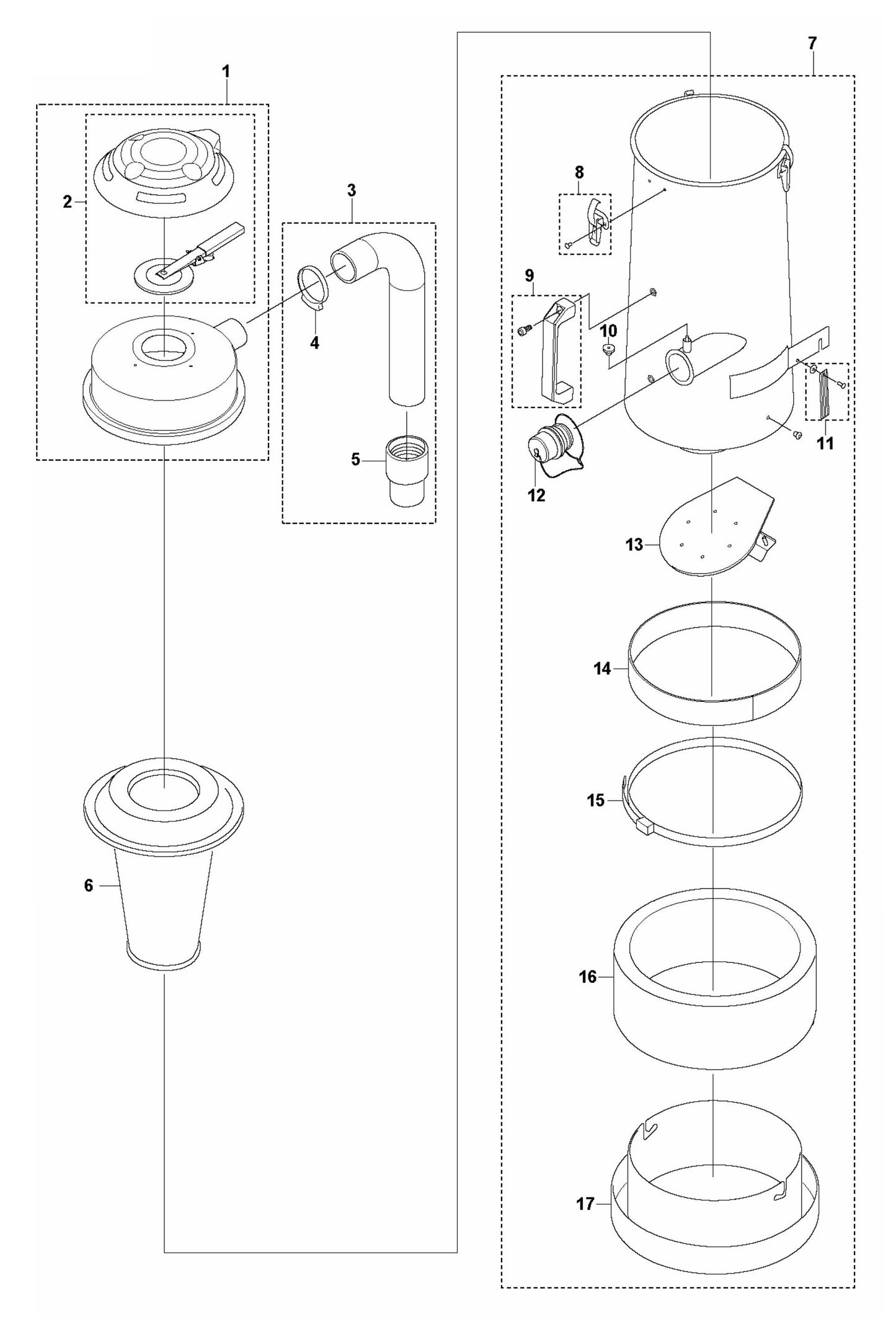 1
2
3
4
5
6
7
8
9
10
11
12
13
14
15
16
17