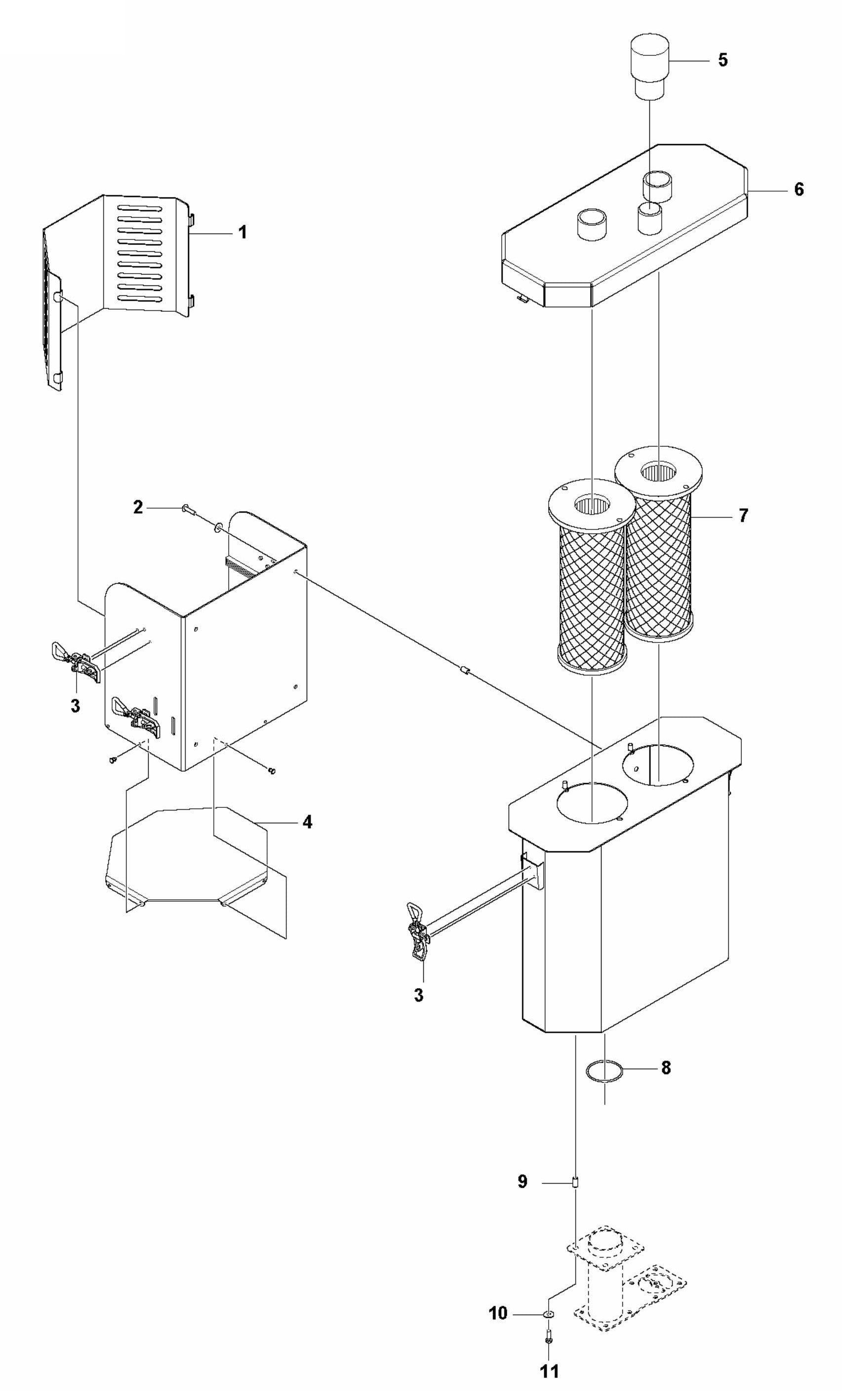 5
6
1
2
7
3
4
3
8
9
10
11