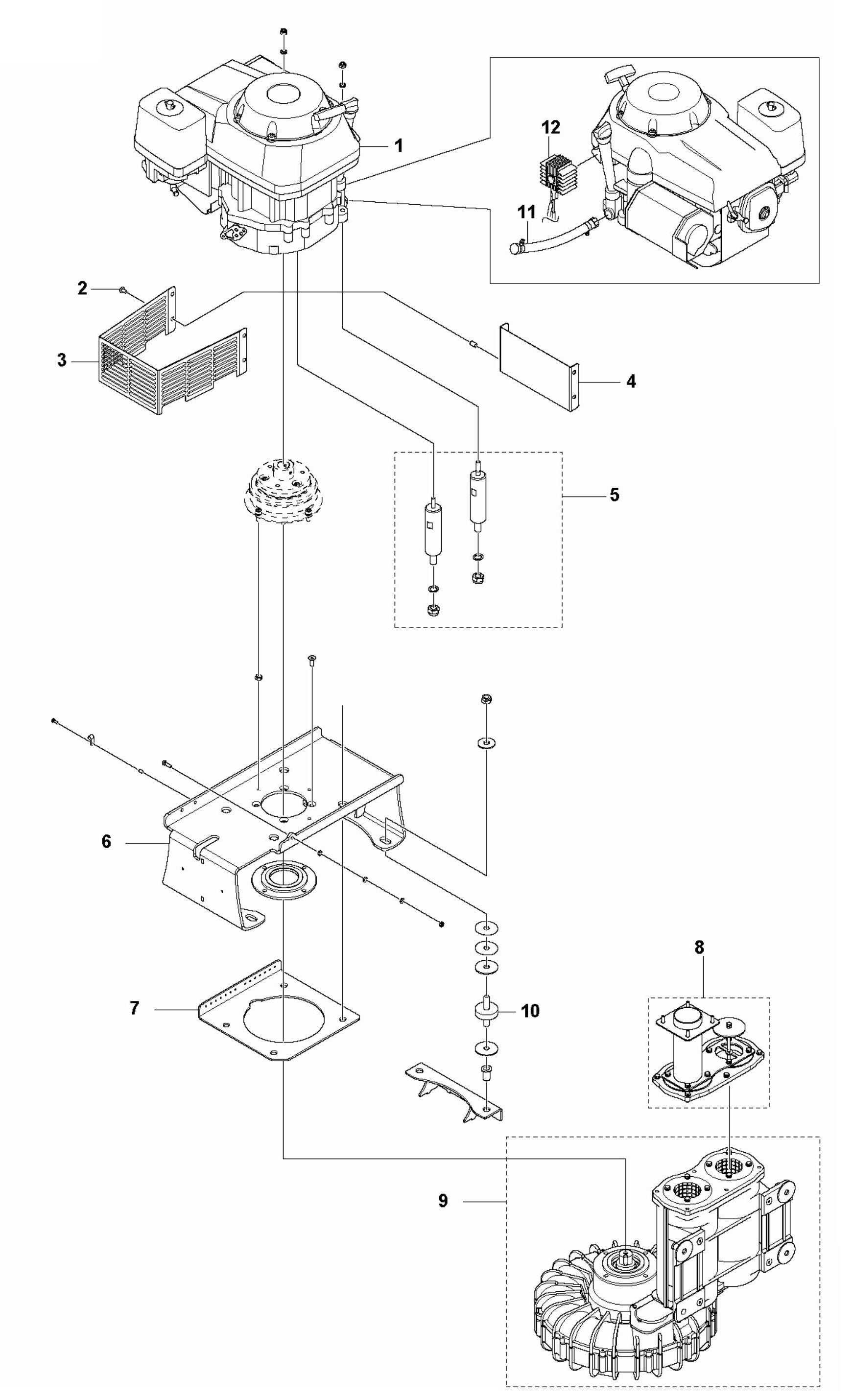 1
12
11
2
3
4
5
6
7
10
8
9