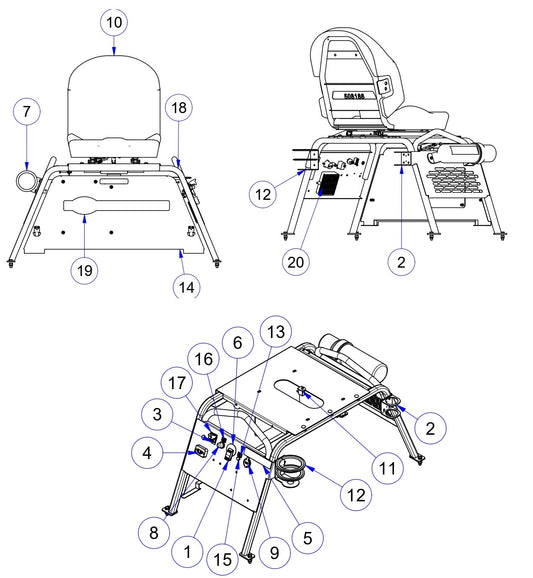 10
7
18
19
14
508188
12
20
2
13
6
16
17
3
4
2
11
12
8
1
15
9
5