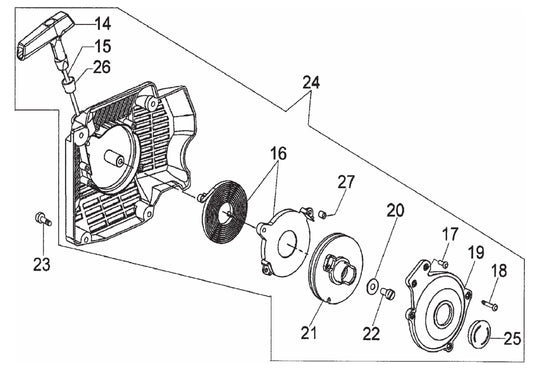 14
15
26
24
16
27
20
17
19
18
23
21
22
25