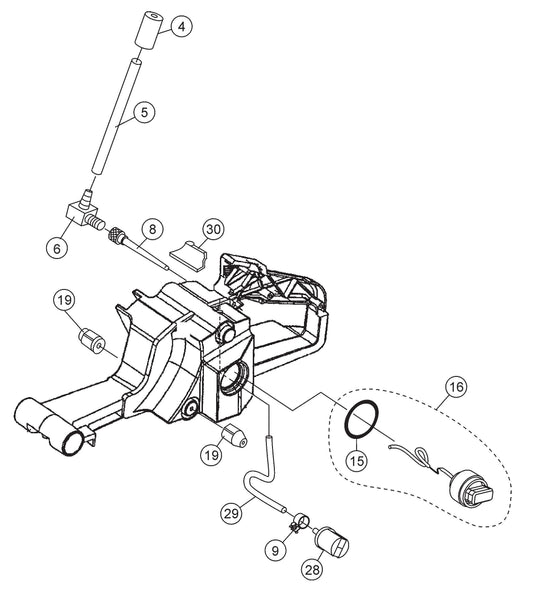 4
5
6
8
30
19
16
15
19
29
9
28