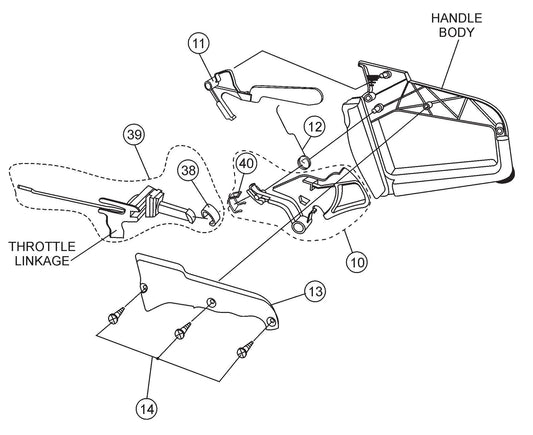 HANDLE BODY

11

12

39

38

40

THROTTLE LINKAGE

10

13

14