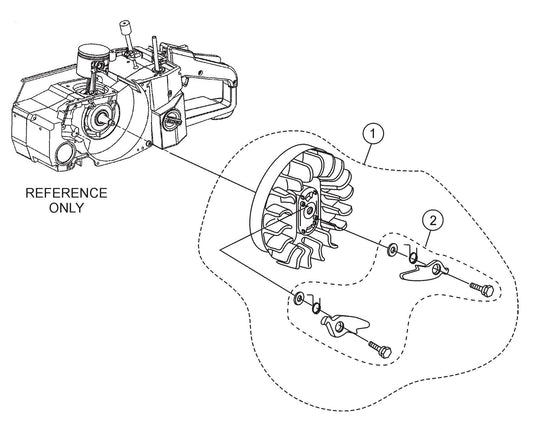 REFERENCE ONLY

1

2