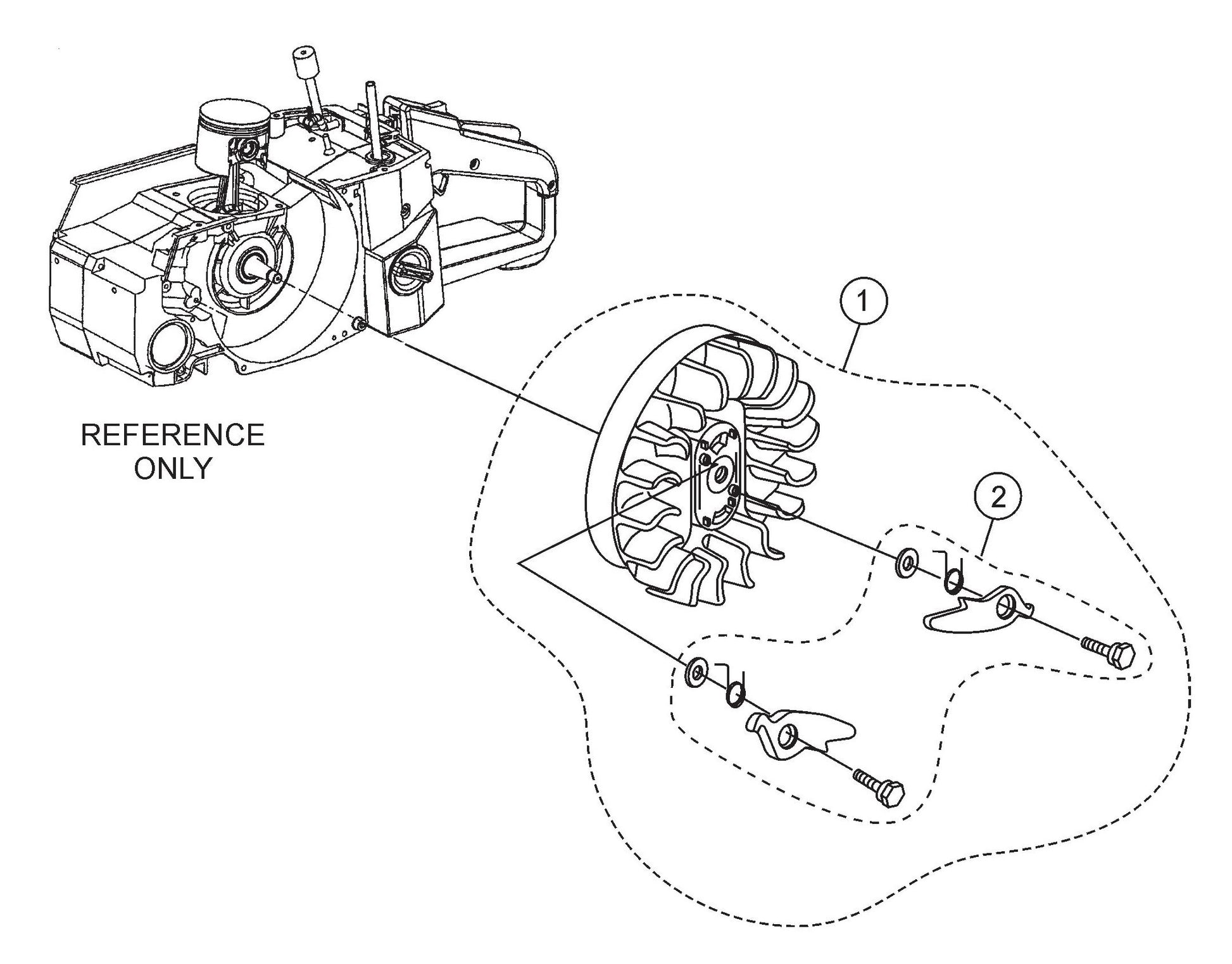 REFERENCE ONLY

1

2