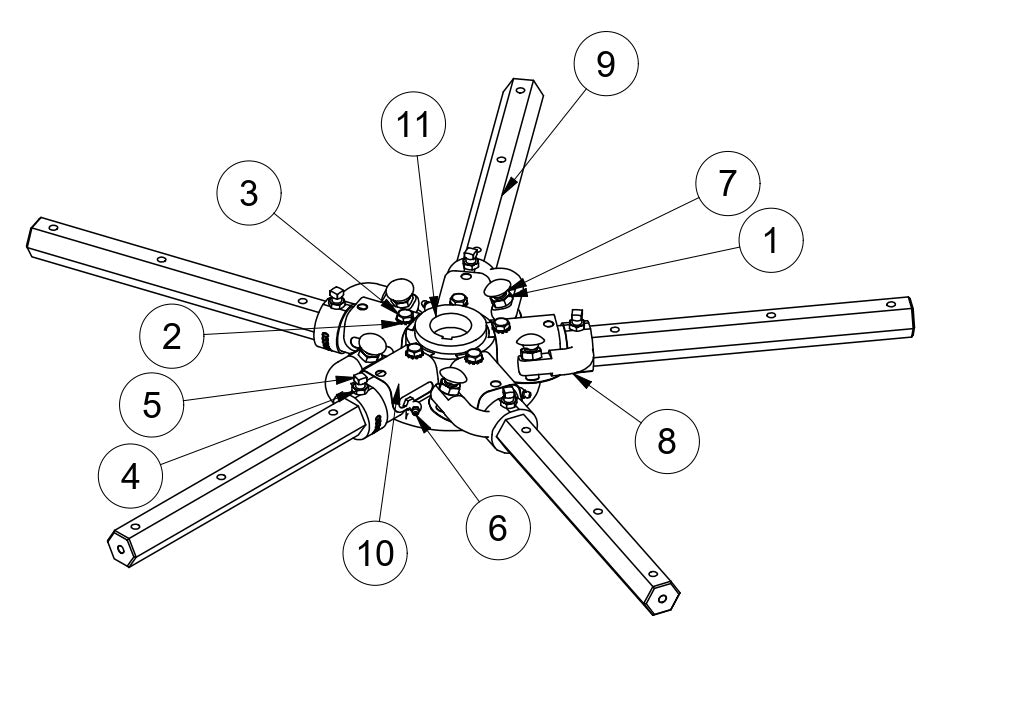 9
11
7
3
1
2
5
8
4
6
10