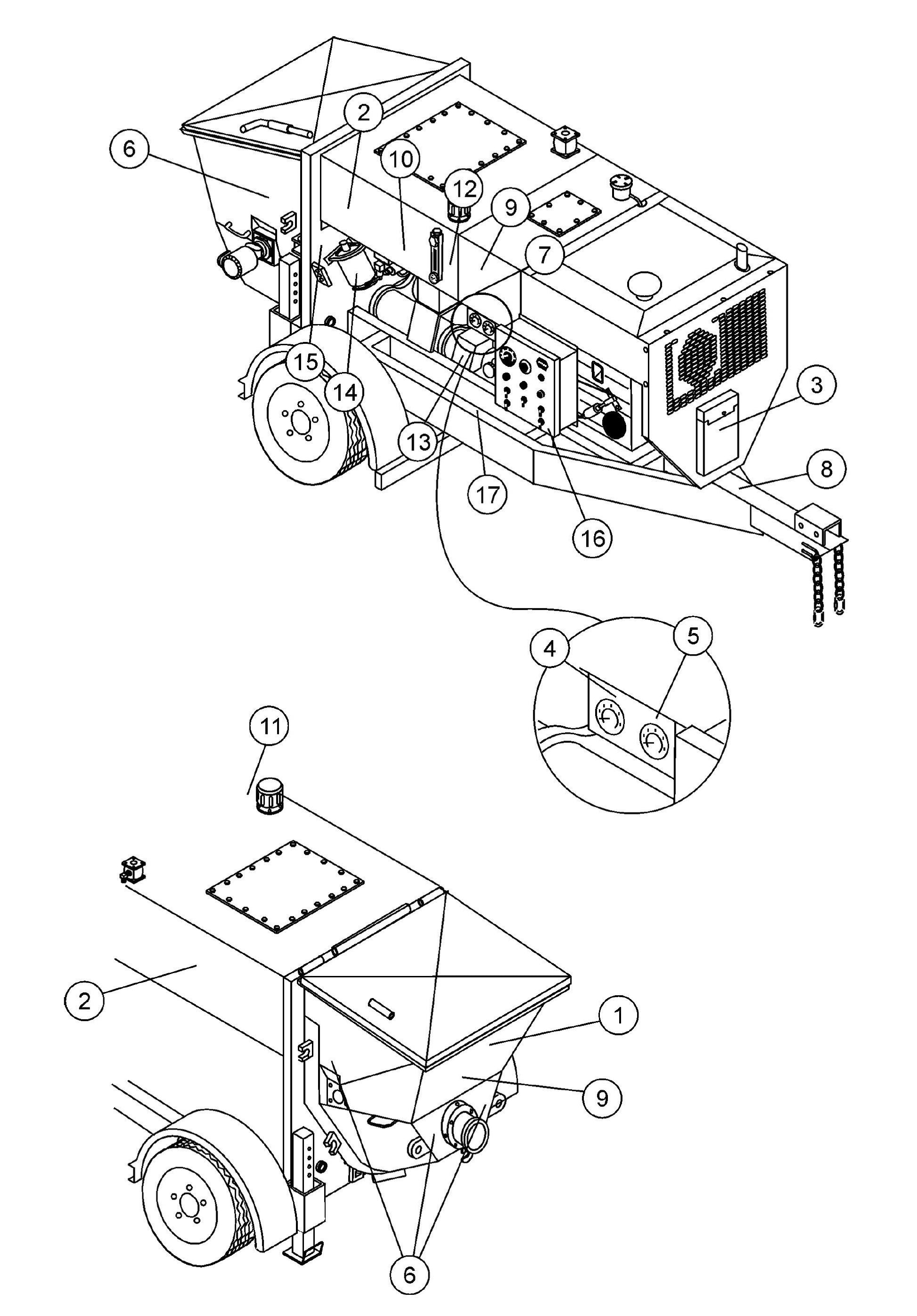 2
6
10
12
9
7
15
14
13
17
16
3
8
4
5
11
2
1
9
6