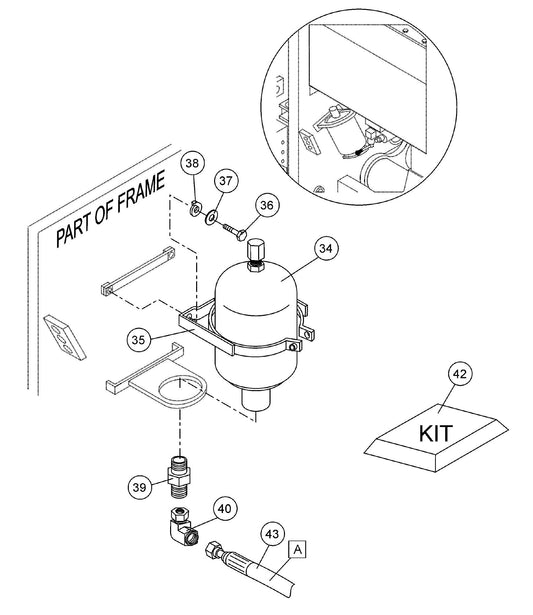 PART OF FRAME

38

37

36

34

35

42

KIT

39

40

43

A