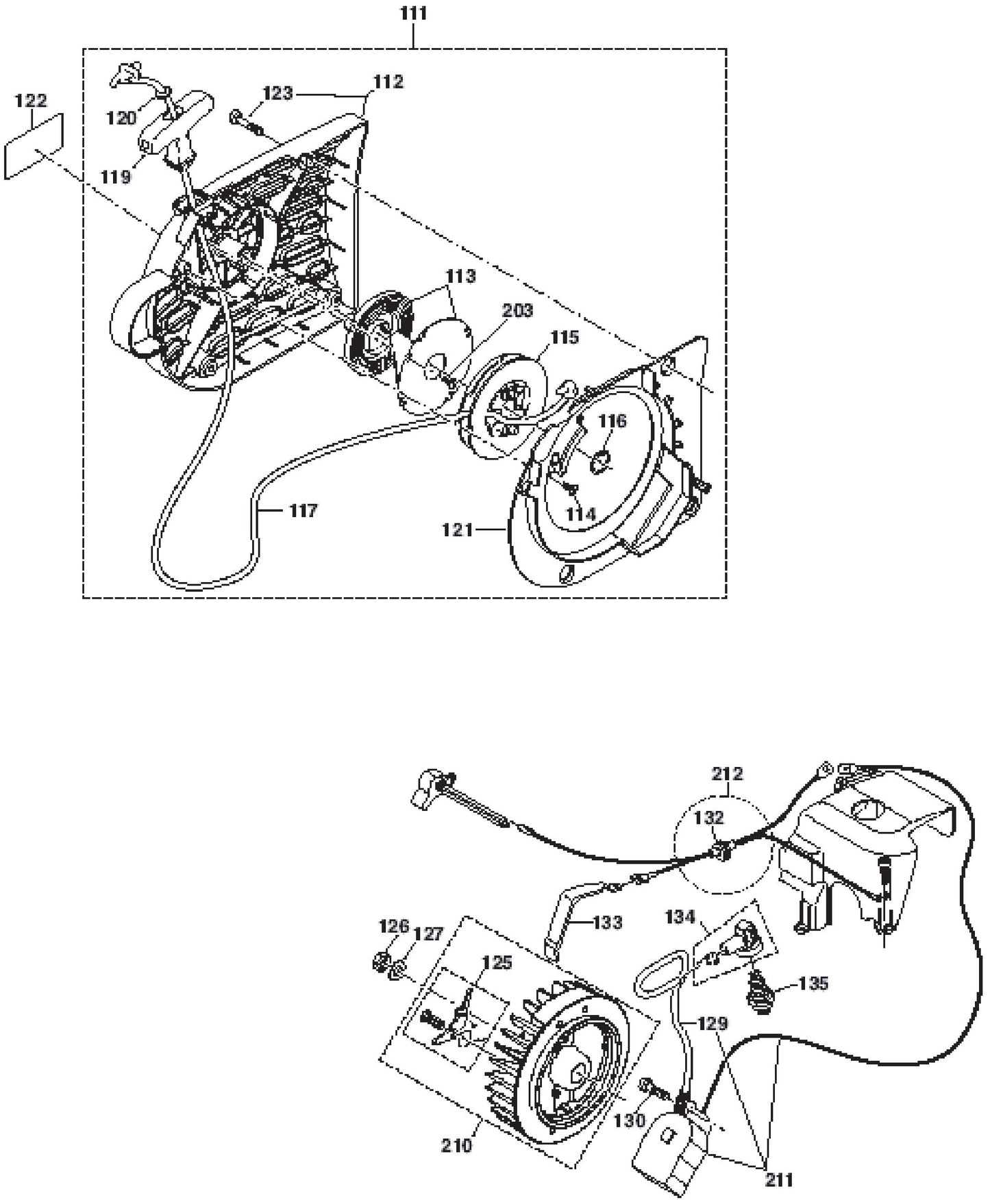 111
122
120
123
112
119
113
203
115
116
117
114
121

212
132
133
134
126
127
125
135
129
130
210
211