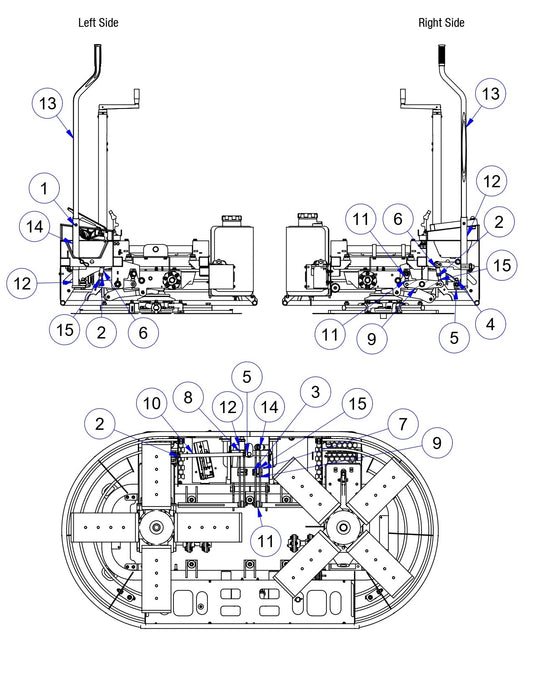 Left Side

Right Side

13
1
14
12
15
2
6

13
12
11
6
2
15
4
5
9
11

5
10
8
12
14
3
15
2
7
9
11