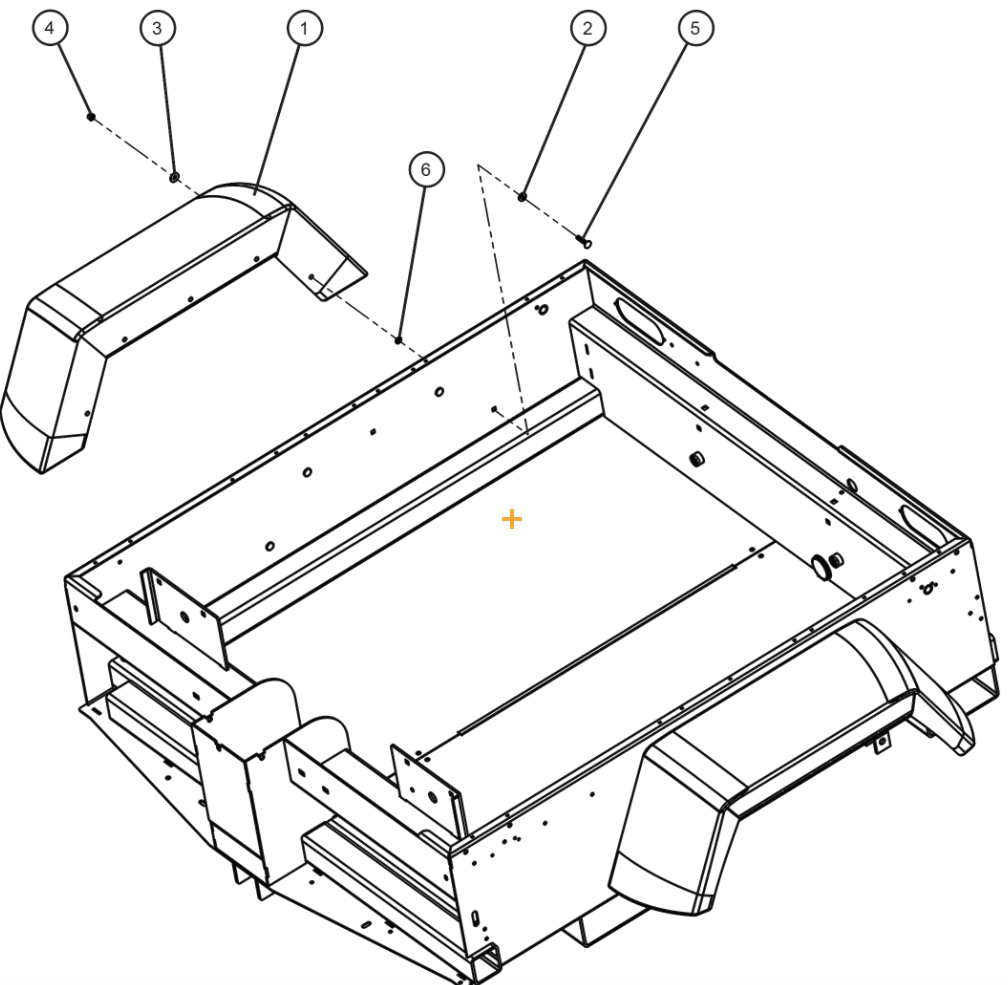 4
3
1
2
5
6