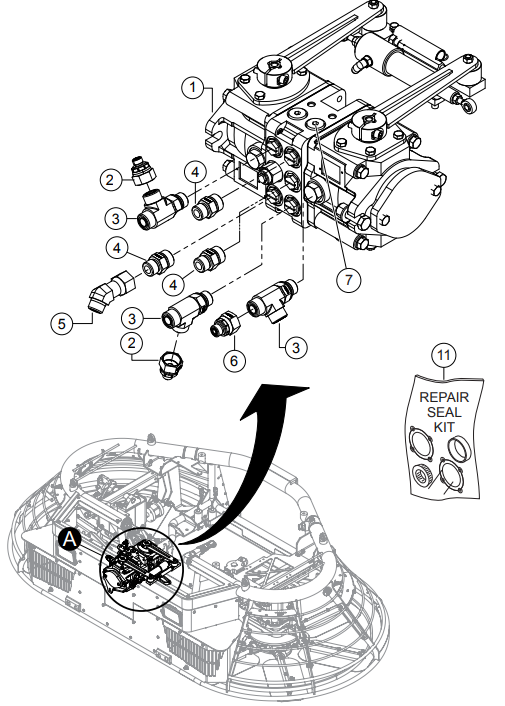 1
2
4
3
4
4
5
3
2
6
3
7
11
REPAIR SEAL KIT
A