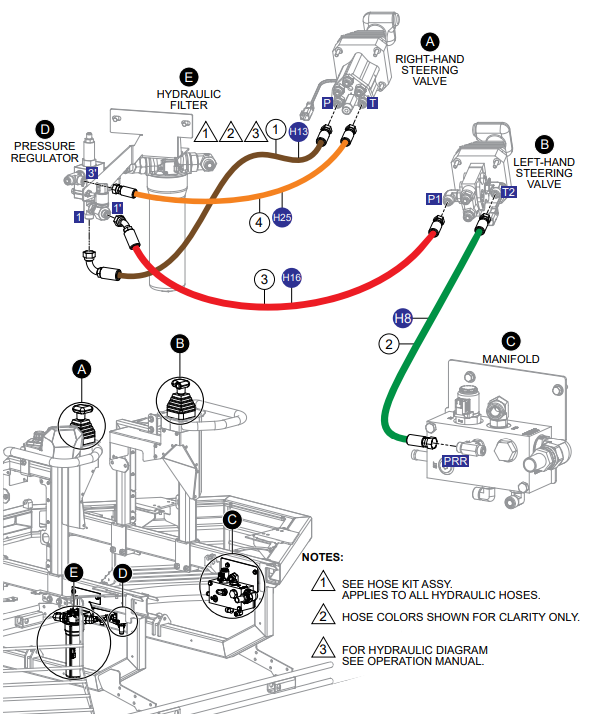 A
RIGHT-HAND STEERING VALVE

E
HYDRAULIC FILTER

D
PRESSURE REGULATOR

1 2 3

1
H13
P
T

3'
1
1'

4
H25

B
LEFT-HAND STEERING VALVE

P1
T2

3
H16

H8
2

C
MANIFOLD

PRR

A
B
C
E
D

NOTES:
1 SEE HOSE KIT ASSY. APPLIES TO ALL HYDRAULIC HOSES.
2 HOSE COLORS SHOWN FOR CLARITY ONLY.
3 FOR HYDRAULIC DIAGRAM SEE OPERATION MANUAL.