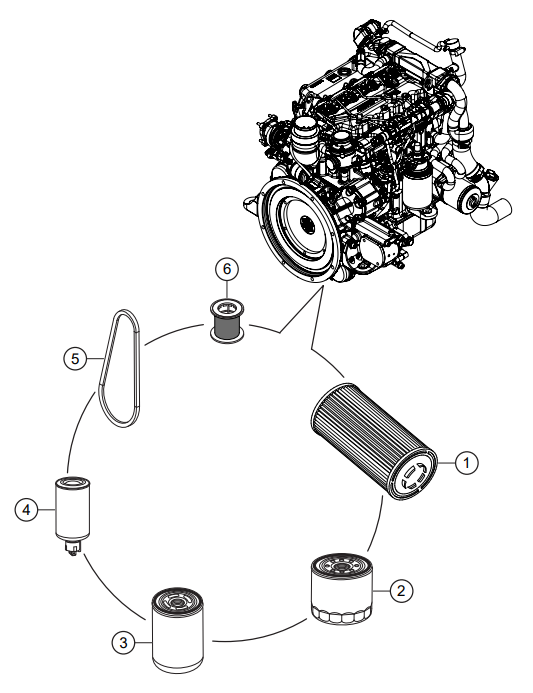 6
5
1
4
2
3