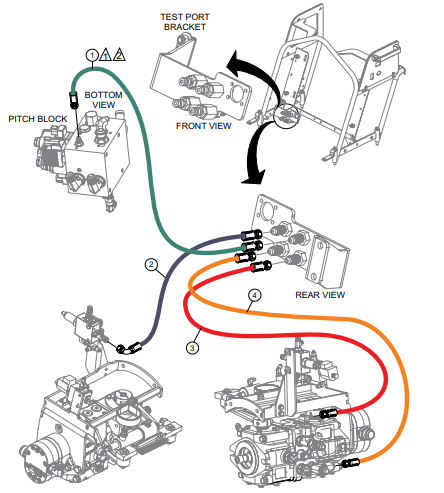 TEST PORT BRACKET

1 1 2

BOTTOM VIEW

PITCH BLOCK

FRONT VIEW

2

REAR VIEW

4

3