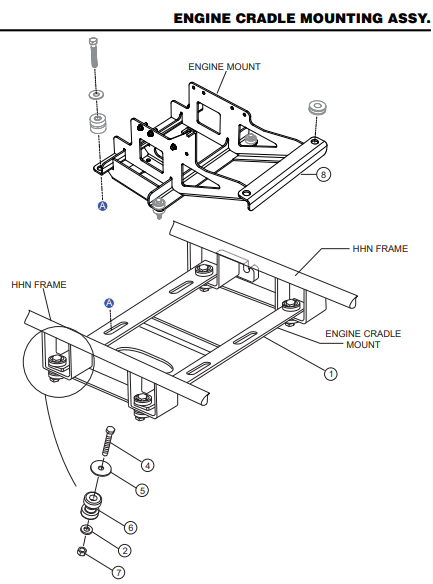 ENGINE CRADLE MOUNTING ASSY.

ENGINE MOUNT

8

A

HHN FRAME

HHN FRAME

A

ENGINE CRADLE MOUNT

1

4

5

6

2

7