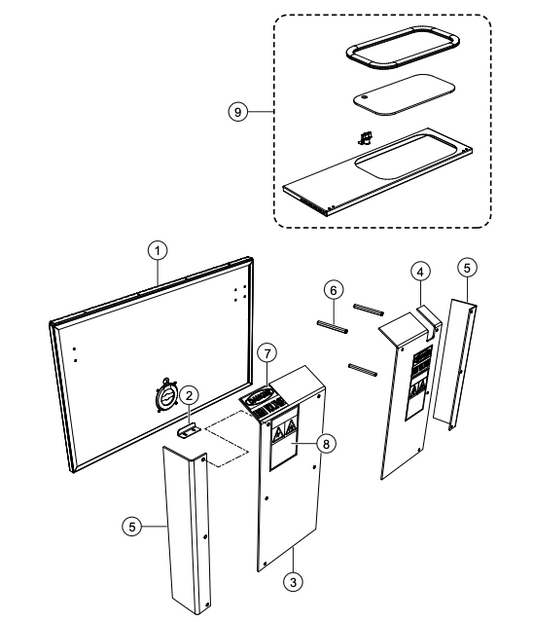 9
1
6
4
5
7
2
8
5
3