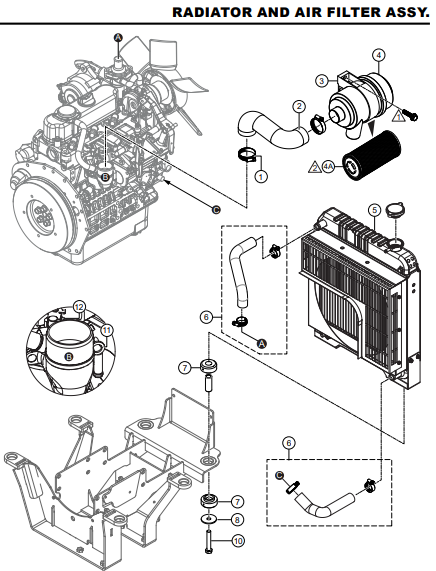 RADIATOR AND AIR FILTER ASSY.

A
4
3
2
1
1
2
4A
B
C
5
12
11
B
6
A
7
6
C
7
8
10