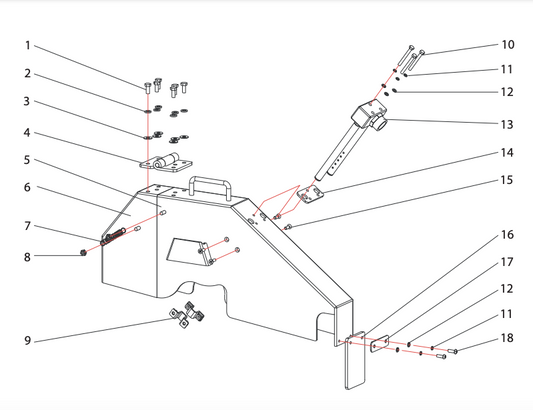 1
2
3
4
5
6
7
8
9
10
11
12
13
14
15
16
17
12
11
18