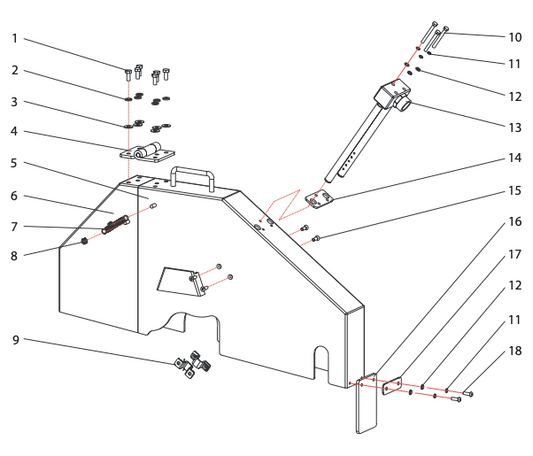 1
2
3
4
5
6
7
8
9
10
11
12
13
14
15
16
17
12
11
18