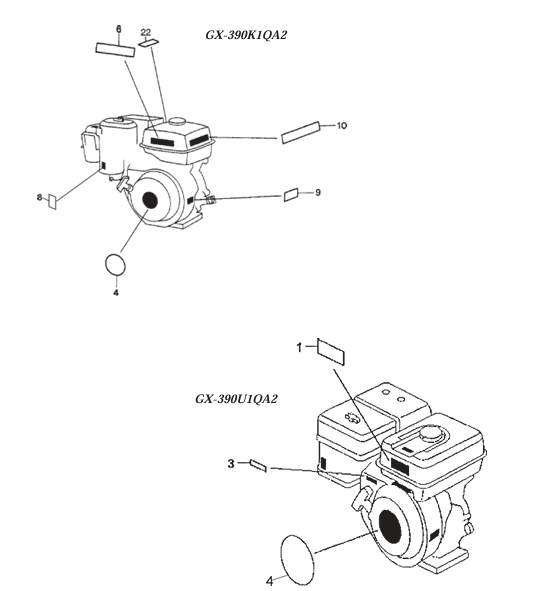 6
22
GX-390K1QA2
10
8
9
4

1
GX-390U1QA2
3
4