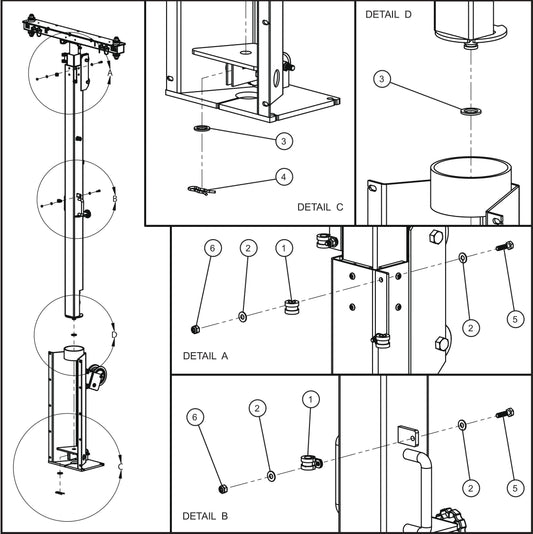 A

B

D

C

3

4

DETAIL C

DETAIL D

3

6

2

1

2

5

DETAIL A

6

2

1

2

5

DETAIL B