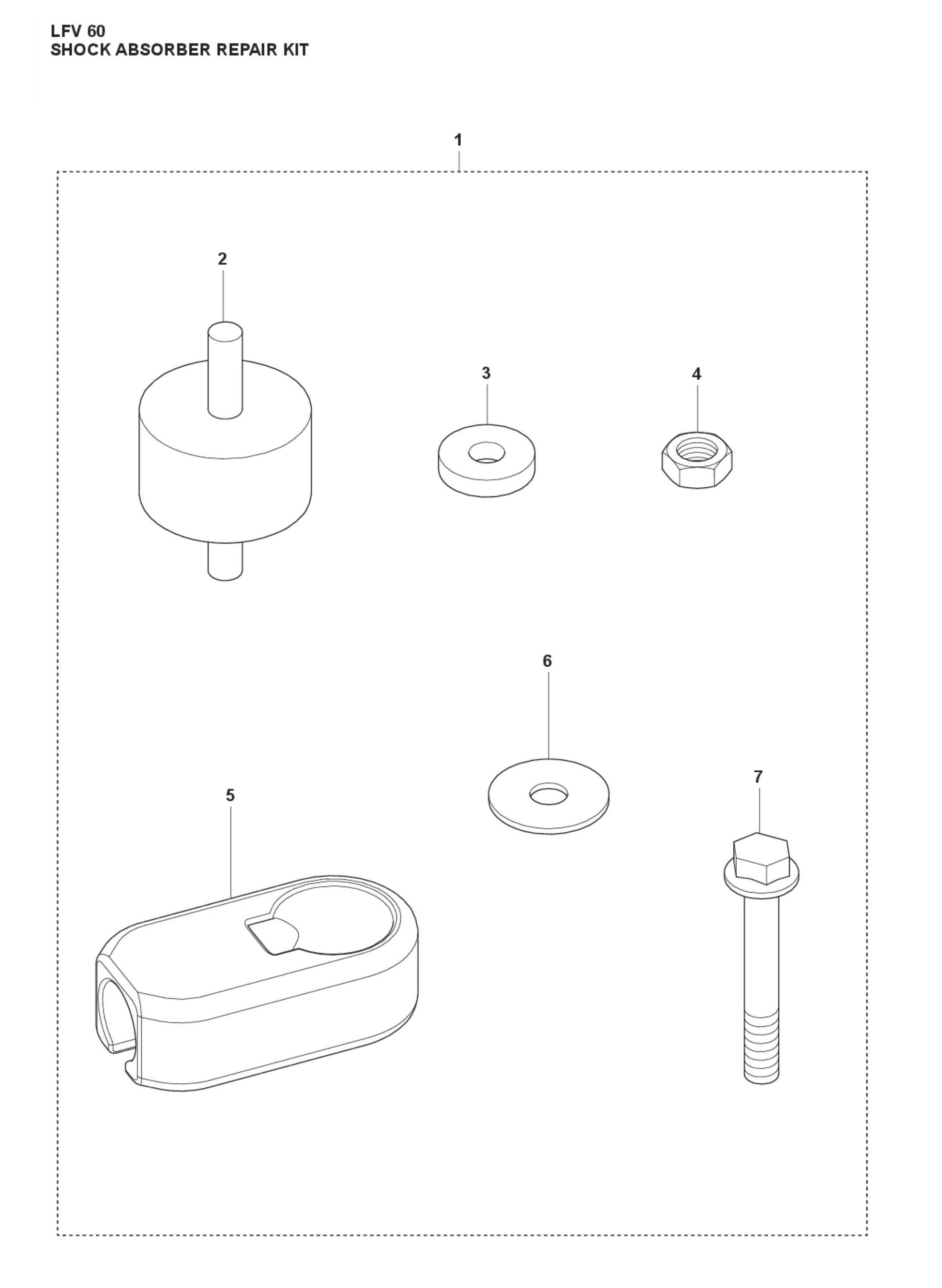 LFV 60
SHOCK ABSORBER REPAIR KIT

1

2

3

4

6

5

7