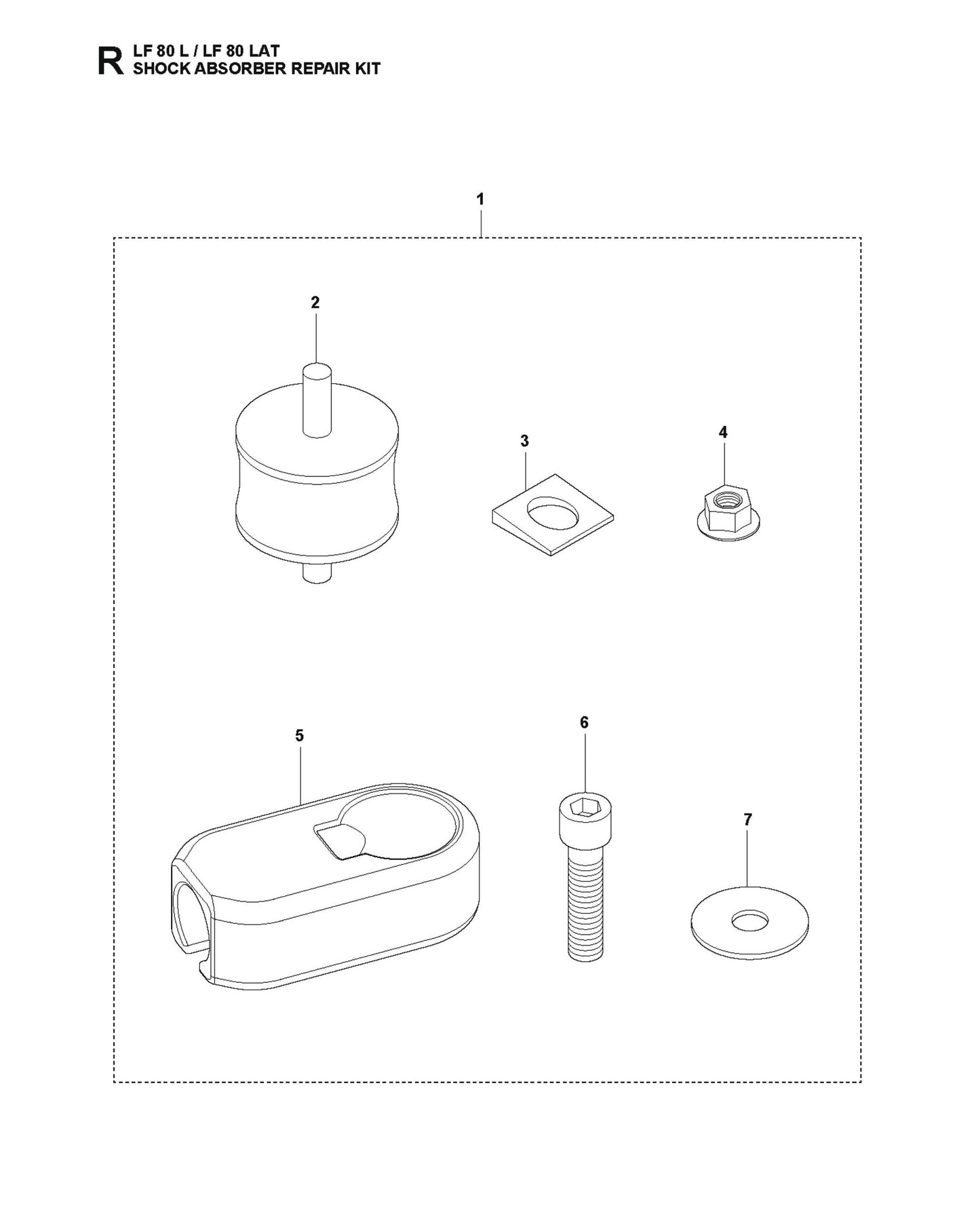 R LF 80 L / LF 80 LAT
SHOCK ABSORBER REPAIR KIT

1

2

3

4

5

6

7