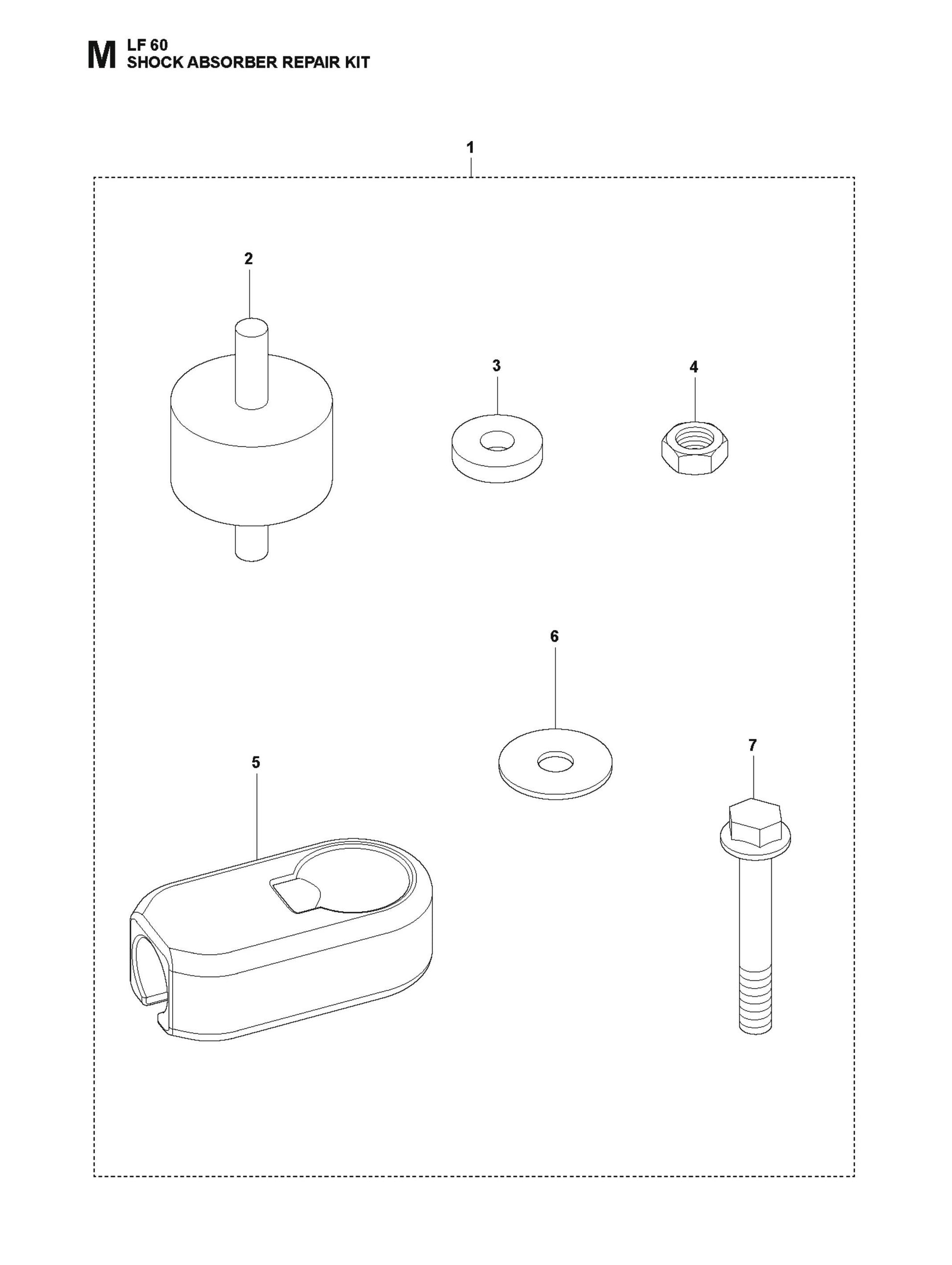 M LF 60
SHOCK ABSORBER REPAIR KIT

1

2

3

4

6

5

7