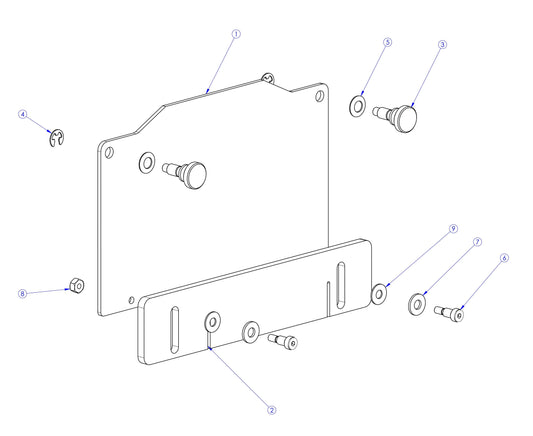 1
5
3
4
9
7
6
8
2