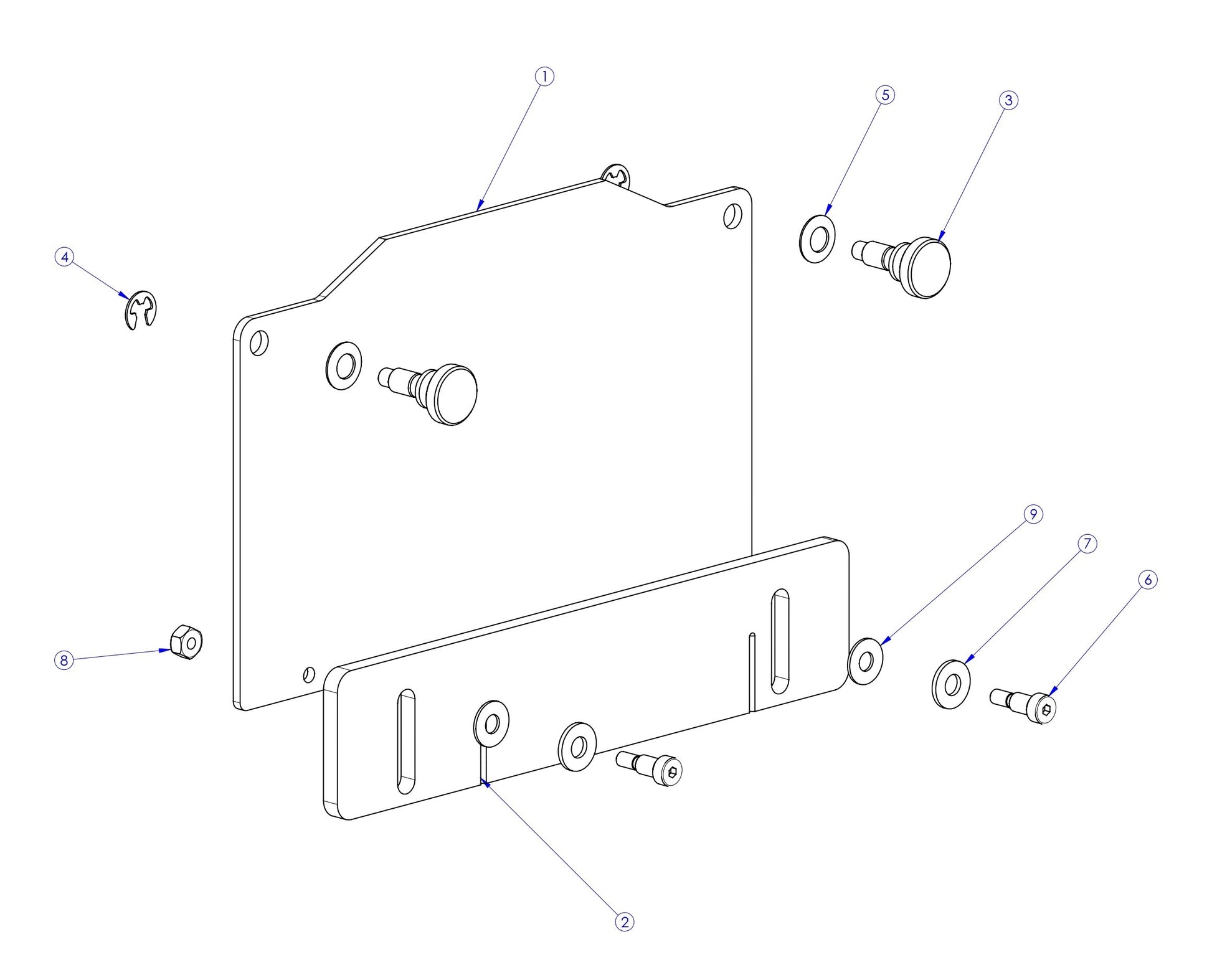 1
5
3
4
9
7
6
8
2