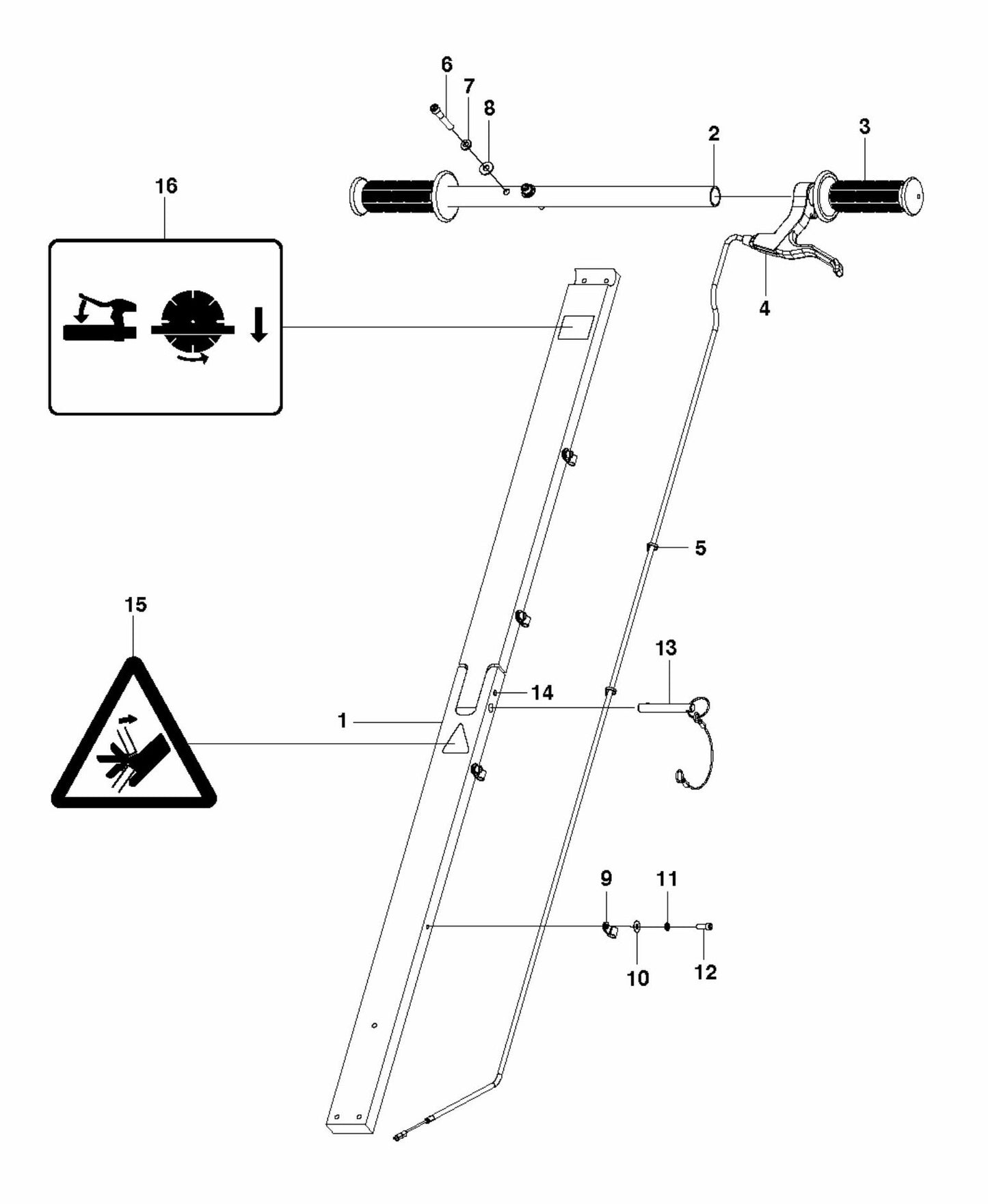 6
7
8
2
3
16
4
5
15
13
14
1
9
11
10
12