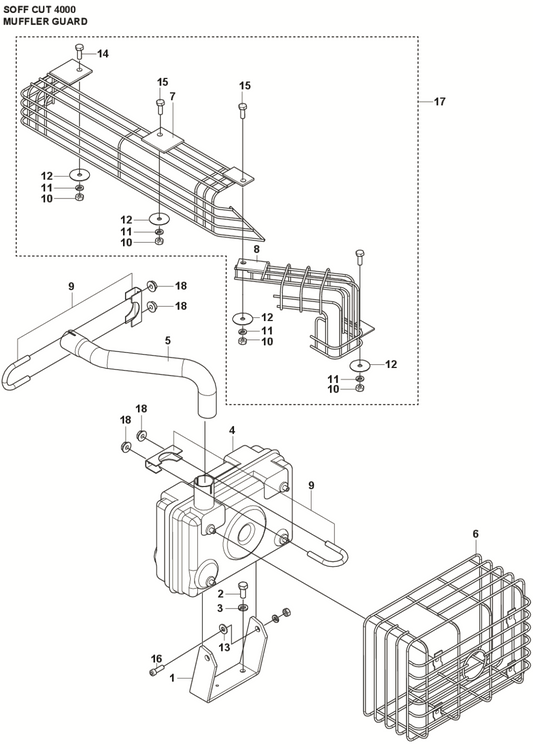 SOFF CUT 4000
MUFFLER GUARD

14
15
7
15
17
12
11
10
12
11
10
8
9
18
18
5
12
11
10
12
11
10
18
18
4
9
6
2
3
13
16
1